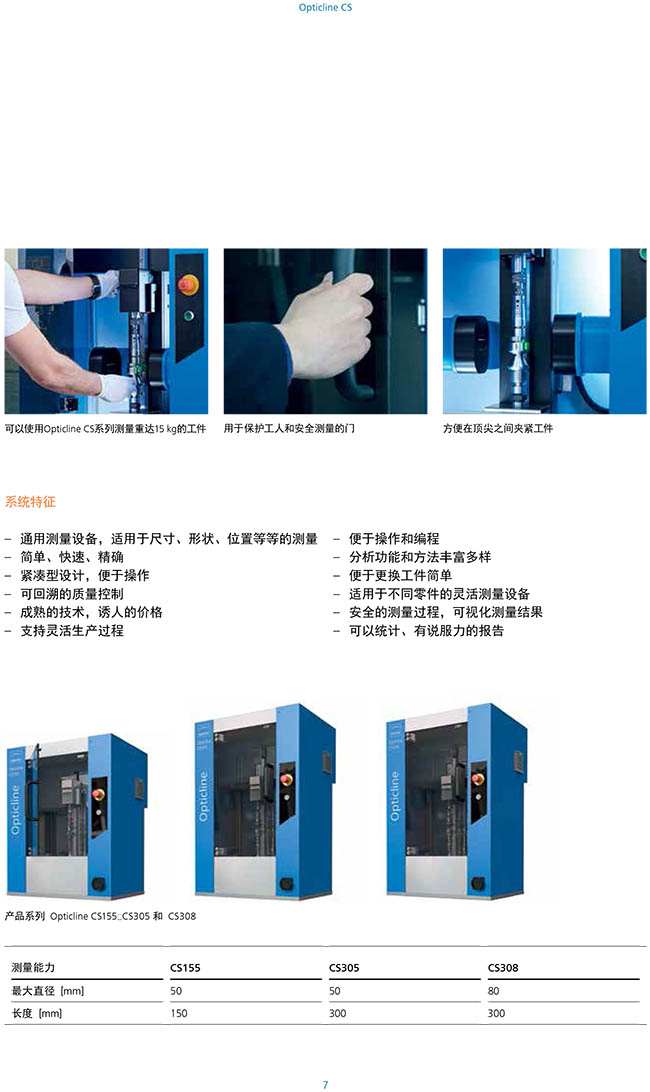 Opticline CS

可以使用Opticline CS系列测量重达15 kg的工件

用于保护工人和安全测量的门

方便在顶尖之间夹紧工件

系统特征

– 通用测量设备，适用于尺寸、形状、位置等等的测量
– 简单、快速、精确
– 紧凑型设计，便于操作
– 可回溯的质量控制
– 成熟的技术，诱人的价格
– 支持灵活生产过程

– 便于操作和编程
– 分析功能和方法丰富多样
– 便于更换工件简单
– 适用于不同零件的灵活测量设备
– 安全的测量过程，可视化测量结果
– 可以统计、有说服力的报告

Opticline

Opticline

Opticline

产品系列 Opticline CS155、CS305 和 CS308

| 测量能力 | CS155 | CS305 | CS308 |
|---|---|---|---|
| 最大直径 [mm] | 50 | 50 | 80 |
| 长度 [mm] | 150 | 300 | 300 |

7