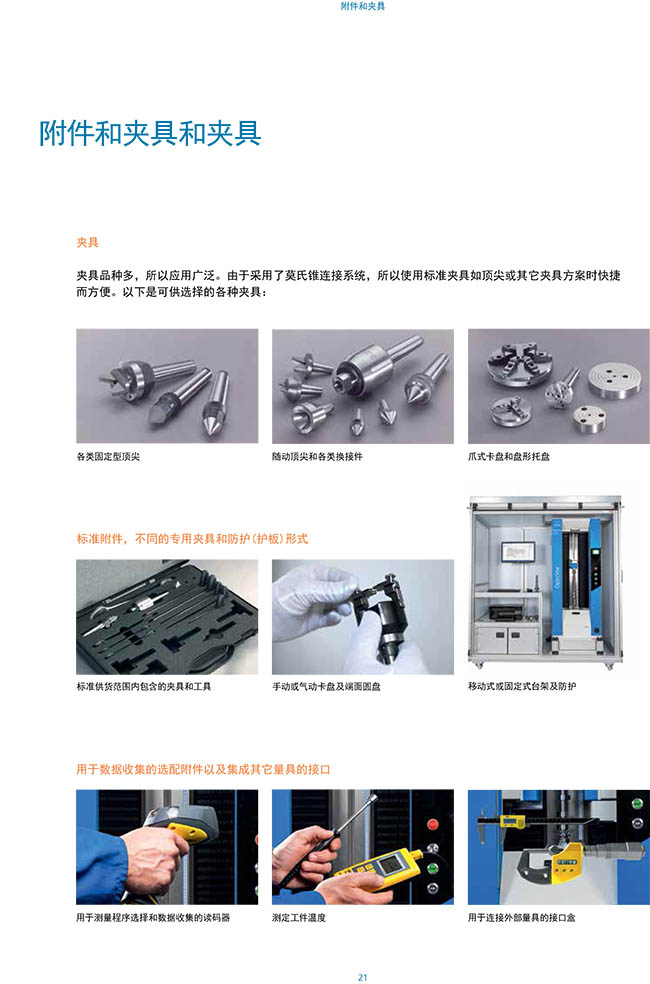 附件和夹具

附件和夹具和夹具

夹具

夹具品种多，所以应用广泛。由于采用了莫氏锥连接系统，所以使用标准夹具如顶尖或其它夹具方案时快捷而方便。以下是可供选择的各种夹具：

各类固定型顶尖

随动顶尖和各类换接件

爪式卡盘和盘形托盘

标准附件，不同的专用夹具和防护（护板）形式

标准供货范围内包含的夹具和工具

手动或气动卡盘及端面圆盘

移动式或固定式台架及防护

用于数据收集的选配附件以及集成其它量具的接口

用于测量程序选择和数据收集的读码器

测定工件温度

用于连接外部量具的接口盒

21